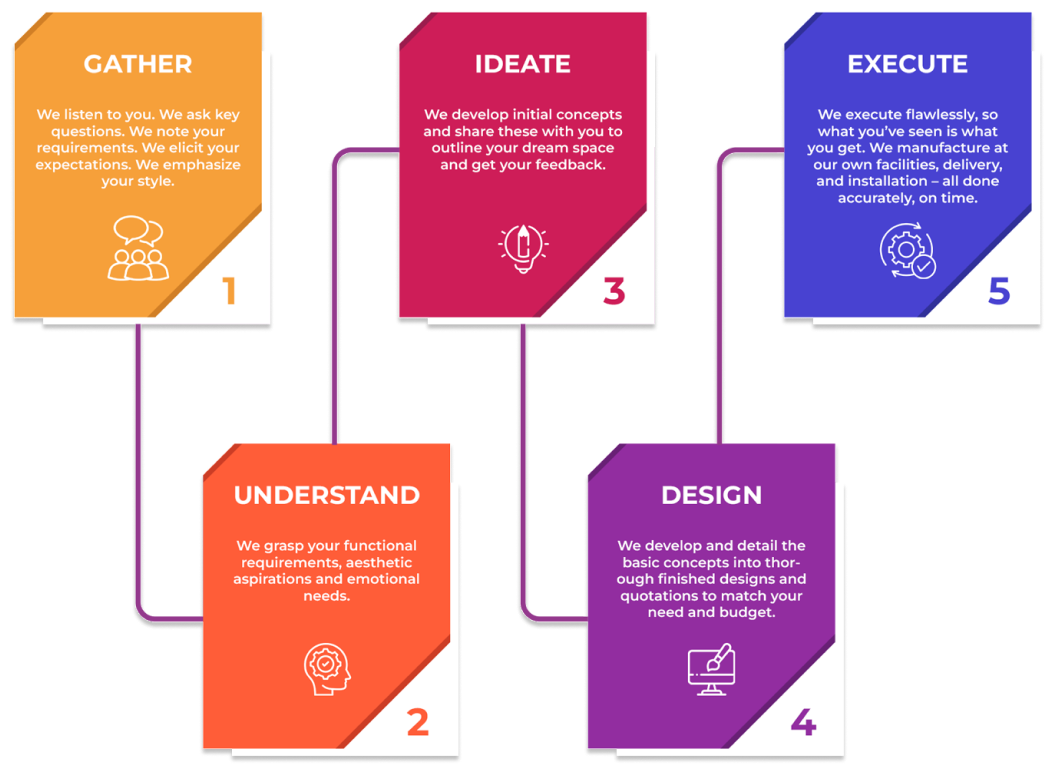 GATHER

We listen to you. We ask key questions. We note your requirements. We elicit your expectations. We emphasize your style.

1

UNDERSTAND

We grasp your functional requirements, aesthetic aspirations and emotional needs.

2

IDEATE

We develop initial concepts and share these with you to outline your dream space and get your feedback.

3

DESIGN

We develop and detail the basic concepts into thorough finished designs and quotations to match your need and budget.

4

EXECUTE

We execute flawlessly, so what you've seen is what you get. We manufacture at our own facilities, delivery, and installation – all done accurately, on time.

5